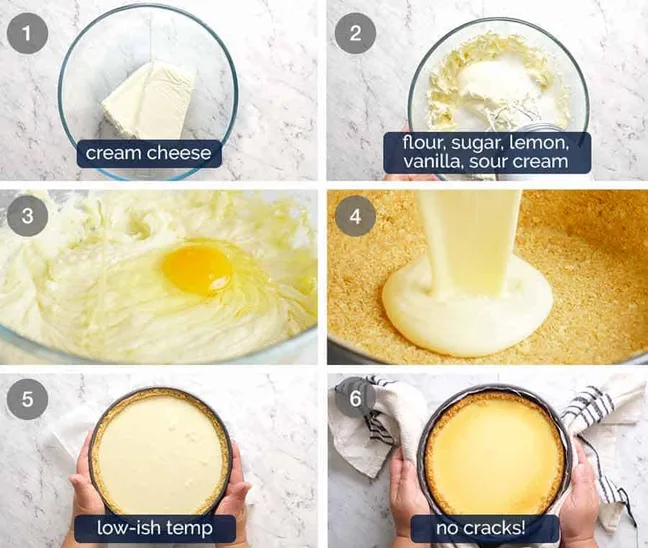 1
cream cheese

2
flour, sugar, lemon, vanilla, sour cream

3

4

5
low-ish temp

6
no cracks!